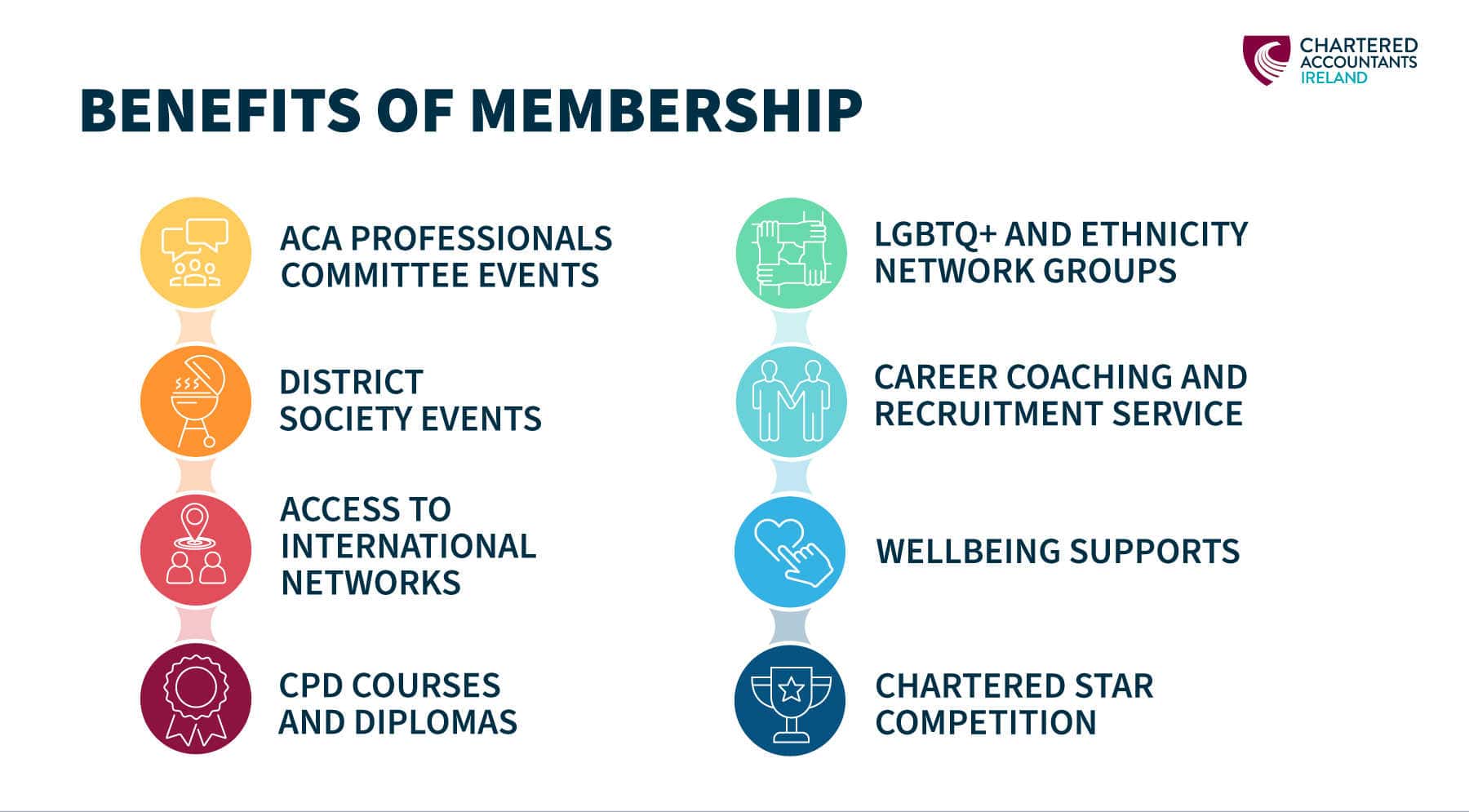 CHARTERED ACCOUNTANTS IRELAND

BENEFITS OF MEMBERSHIP

ACA PROFESSIONALS COMMITTEE EVENTS

DISTRICT SOCIETY EVENTS

ACCESS TO INTERNATIONAL NETWORKS

CPD COURSES AND DIPLOMAS

LGBTQ+ AND ETHNICITY NETWORK GROUPS

CAREER COACHING AND RECRUITMENT SERVICE

WELLBEING SUPPORTS

CHARTERED STAR COMPETITION