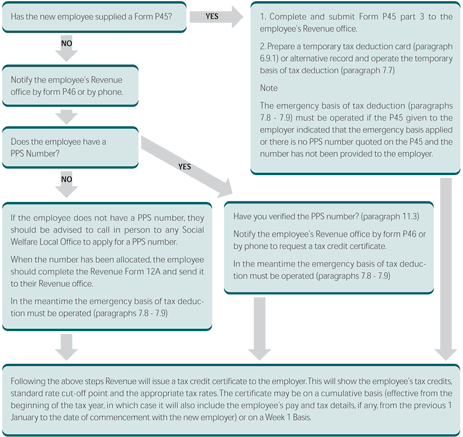 Has the new employee supplied a Form P45?

YES

1. Complete and submit Form P45 part 3 to the employee's Revenue office.

2. Prepare a temporary tax deduction card (paragraph 6.9.1) or alternative record and operate the temporary basis of tax deduction (paragraph 7.7)

Note

The emergency basis of tax deduction (paragraphs 7.8 - 7.9) must be operated if the P45 given to the employer indicated that the emergency basis applied or there is no PPS number quoted on the P45 and the number has not been provided to the employer.

NO

Notify the employee's Revenue office by form P46 or by phone.

Does the employee have a PPS Number?

YES

NO

If the employee does not have a PPS number, they should be advised to call in person to any Social Welfare Local Office to apply for a PPS number.

When the number has been allocated, the employee should complete the Revenue Form 12A and send it to their Revenue office.

In the meantime the emergency basis of tax deduction must be operated (paragraphs 7.8 - 7.9)

Have you verified the PPS number? (paragraph 11.3)

Notify the employee's Revenue office by form P46 or by phone to request a tax credit certificate.

In the meantime the emergency basis of tax deduction must be operated (paragraphs 7.8 - 7.9)

Following the above steps Revenue will issue a tax credit certificate to the employer. This will show the employee's tax credits, standard rate cut-off point and the appropriate tax rates. The certificate may be on a cumulative basis (effective from the beginning of the tax year, in which case it will also include the employee's pay and tax details, if any, from the previous 1 January to the date of commencement with the new employer) or on a Week 1 Basis.